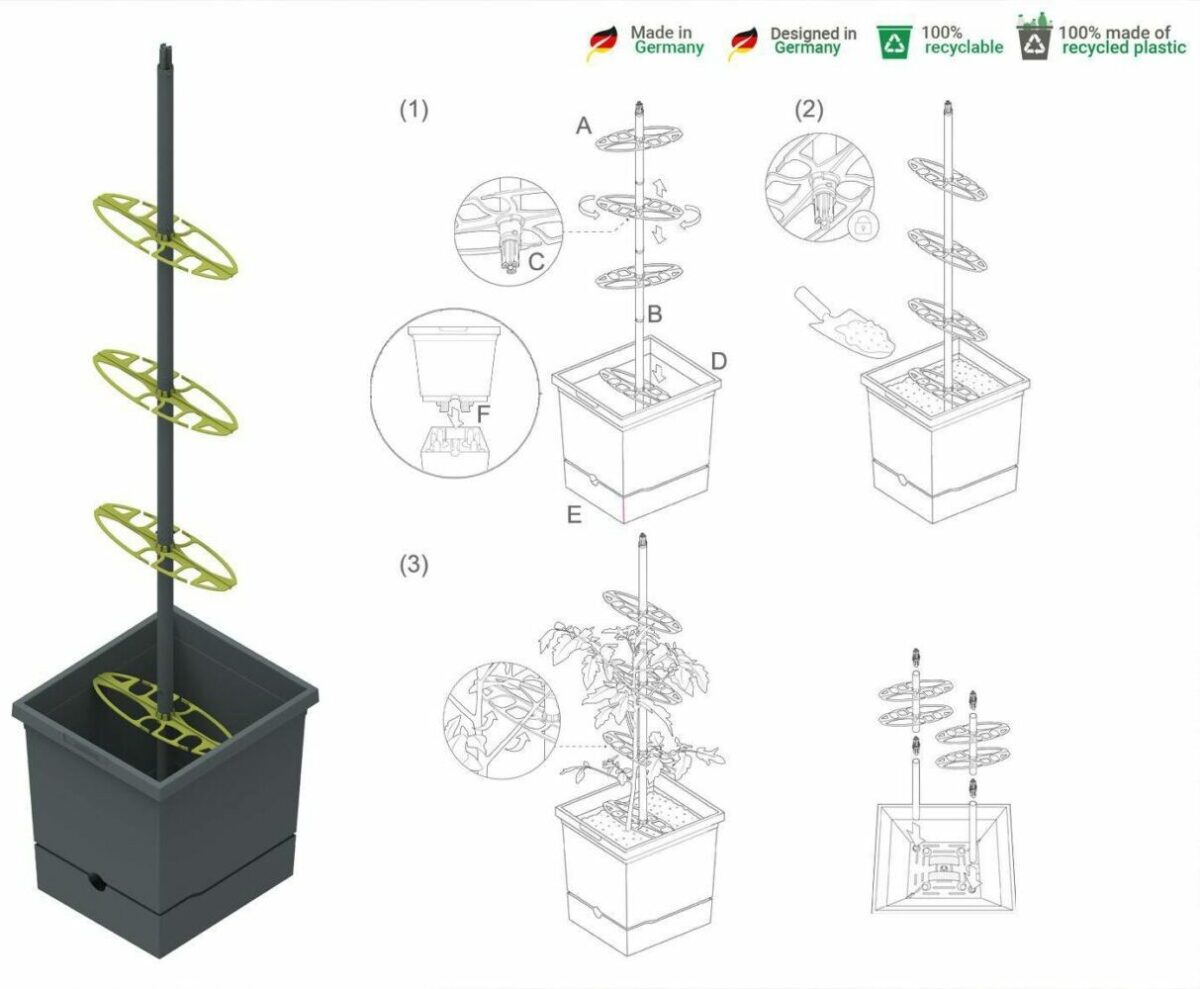 Made in Germany

Designed in Germany

100% recyclable

100% made of recycled plastic

(1)

A

C

B

D

F

E

(2)

(3)